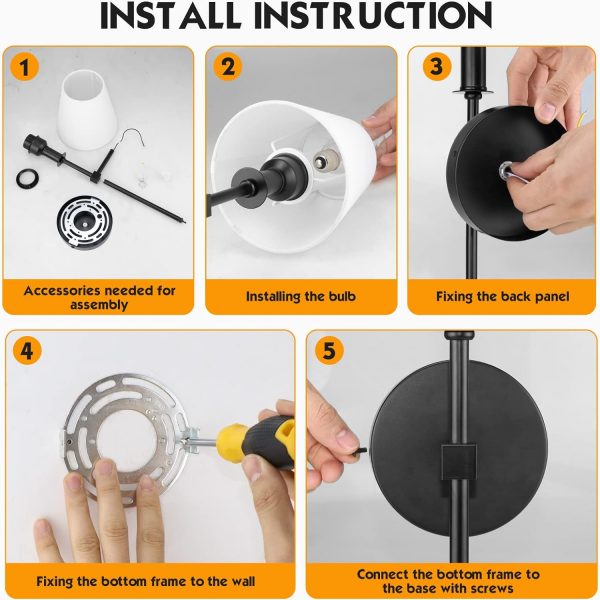 INSTALL INSTRUCTION

1

Accessories needed for assembly

2

Installing the bulb

3

Fixing the back panel

4

Fixing the bottom frame to the wall

5

Connect the bottom frame to the base with screws